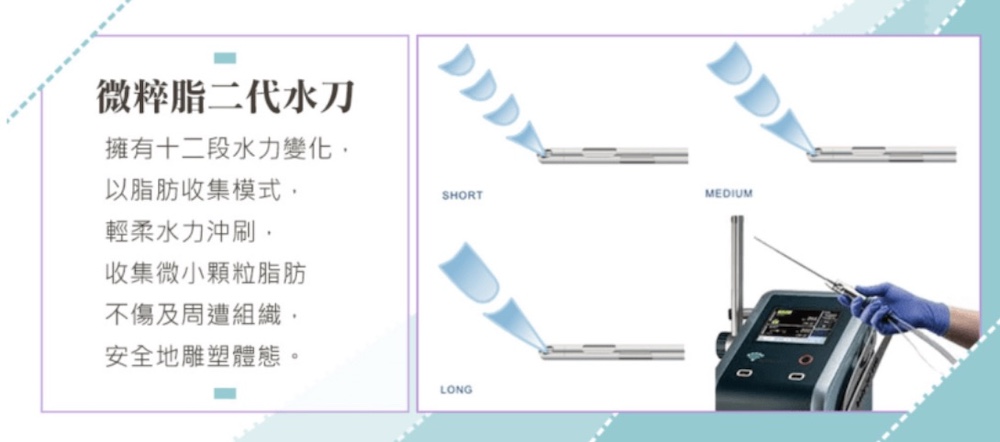 微粹脂二代水刀

擁有十二段水力變化，
以脂肪收集模式，
輕柔水力沖刷，
收集微小顆粒脂肪
不傷及周遭組織，
安全地雕塑體態。

SHORT

MEDIUM

LONG